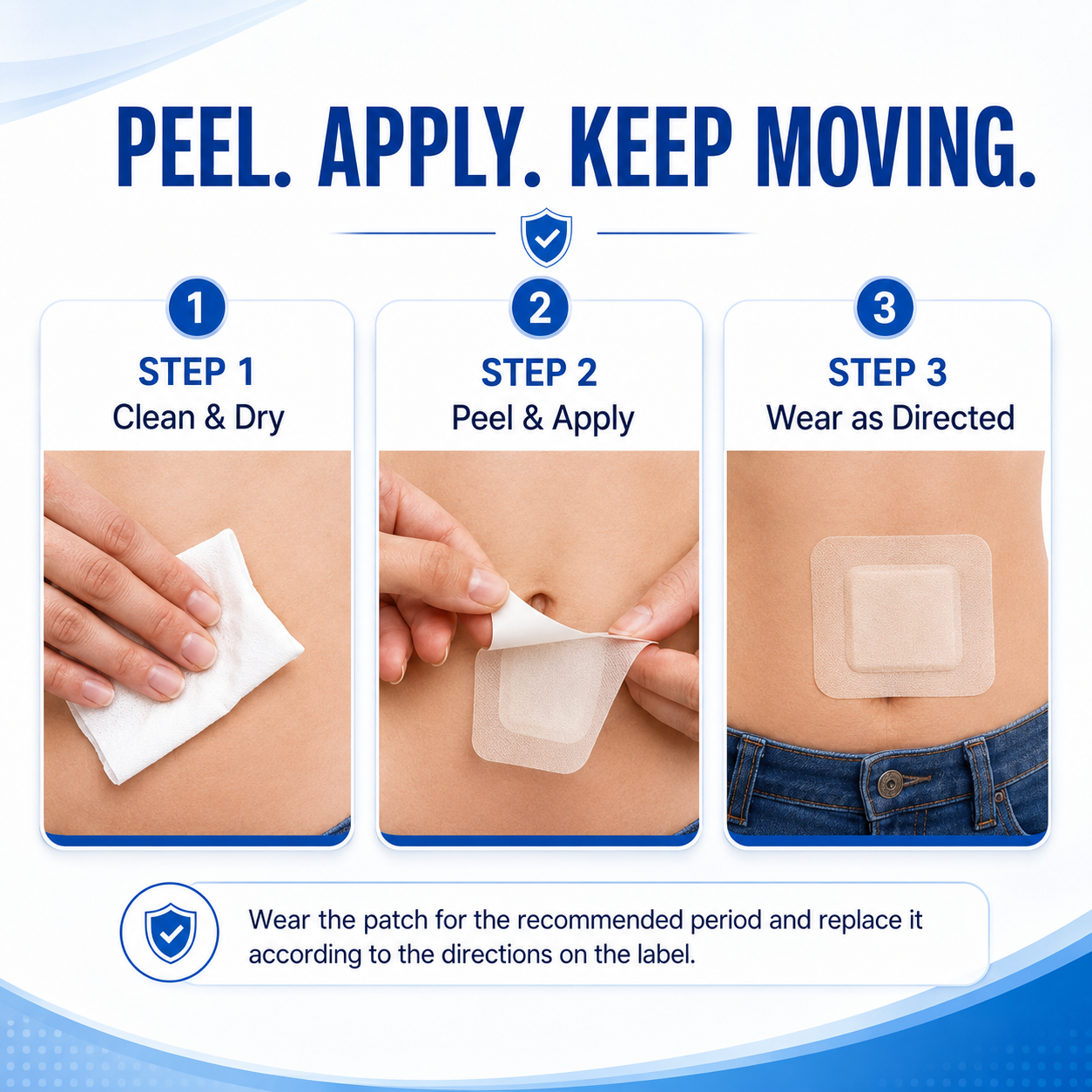 PEEL. APPLY. KEEP MOVING.

1
STEP 1
Clean & Dry

2
STEP 2
Peel & Apply

3
STEP 3
Wear as Directed

Wear the patch for the recommended period and replace it according to the directions on the label.