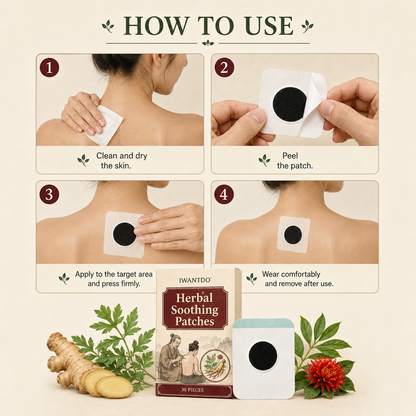 HOW TO USE

1

Clean and dry the skin.

2

Peel the patch.

3

Apply to the target area and press firmly.

4

Wear comfortably and remove after use.

IWANTDO

Herbal Soothing Patches

30 PIECES